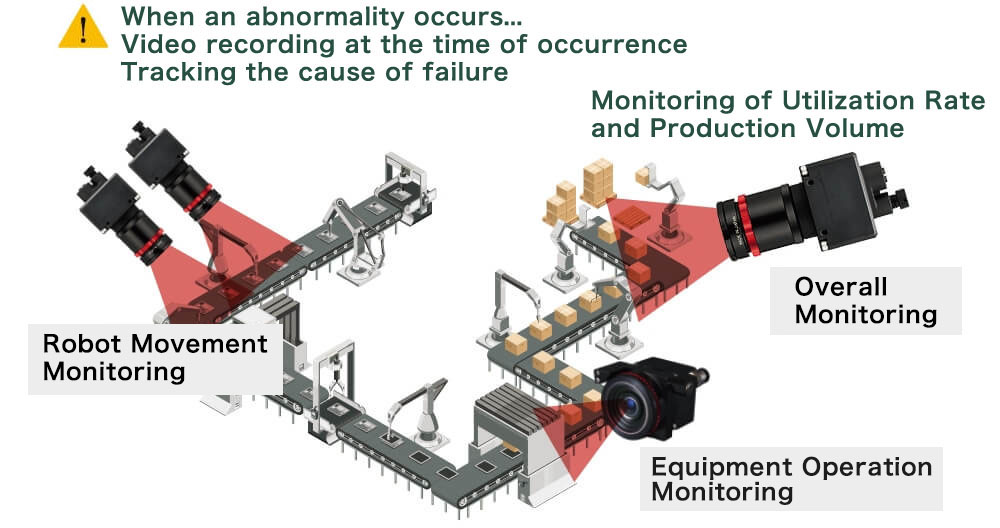 When an abnormality occurs...
Video recording at the time of occurrence
Tracking the cause of failure

Monitoring of Utilization Rate and Production Volume

Overall Monitoring

Robot Movement Monitoring

Equipment Operation Monitoring